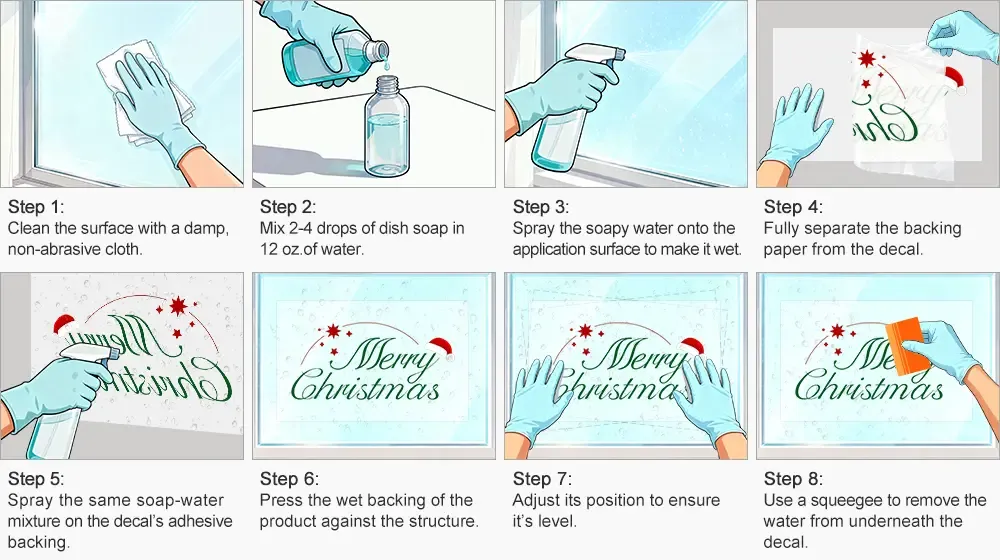 Step 1:
Clean the surface with a damp, non-abrasive cloth.

Step 2:
Mix 2-4 drops of dish soap in 12 oz.of water.

Step 3:
Spray the soapy water onto the application surface to make it wet.

Step 4:
Fully separate the backing paper from the decal.

Merry Christmas

Step 5:
Spray the same soap-water mixture on the decal's adhesive backing.

Merry Christmas

Step 6:
Press the wet backing of the product against the structure.

Merry Christmas

Step 7:
Adjust its position to ensure it's level.

Merry Christmas

Step 8:
Use a squeegee to remove the water from underneath the decal.